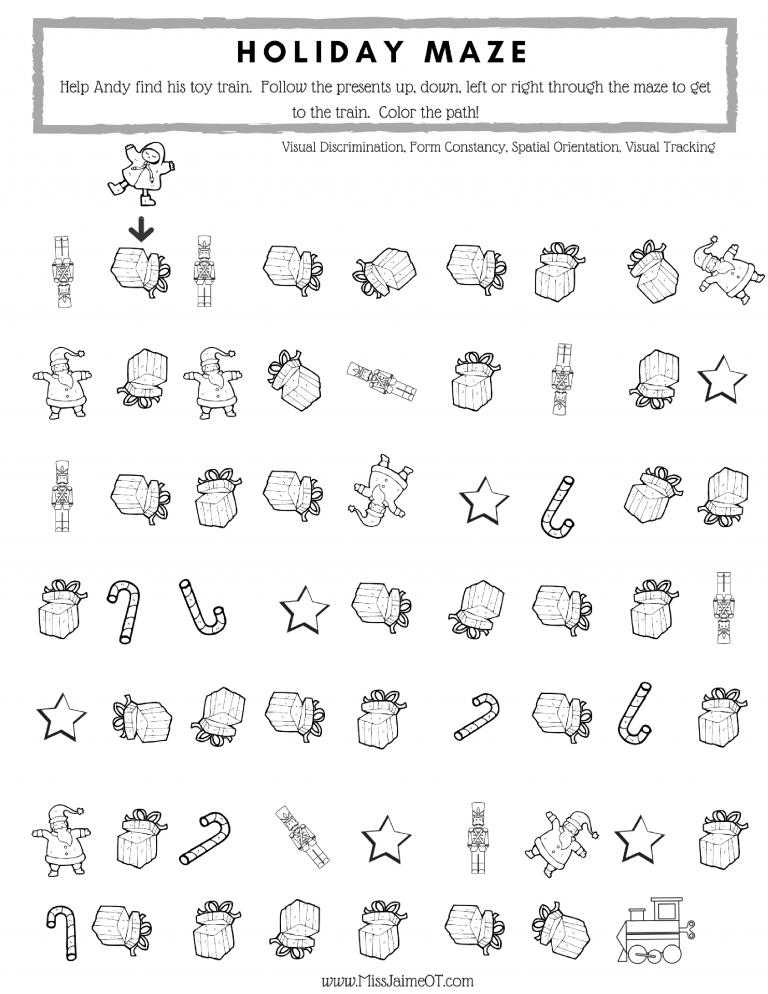 HOLIDAY MAZE

Help Andy find his toy train. Follow the presents up, down, left or right through the maze to get to the train. Color the path!

Visual Discrimination, Form Constancy, Spatial Orientation, Visual Tracking

www.MissJaimeOT.com